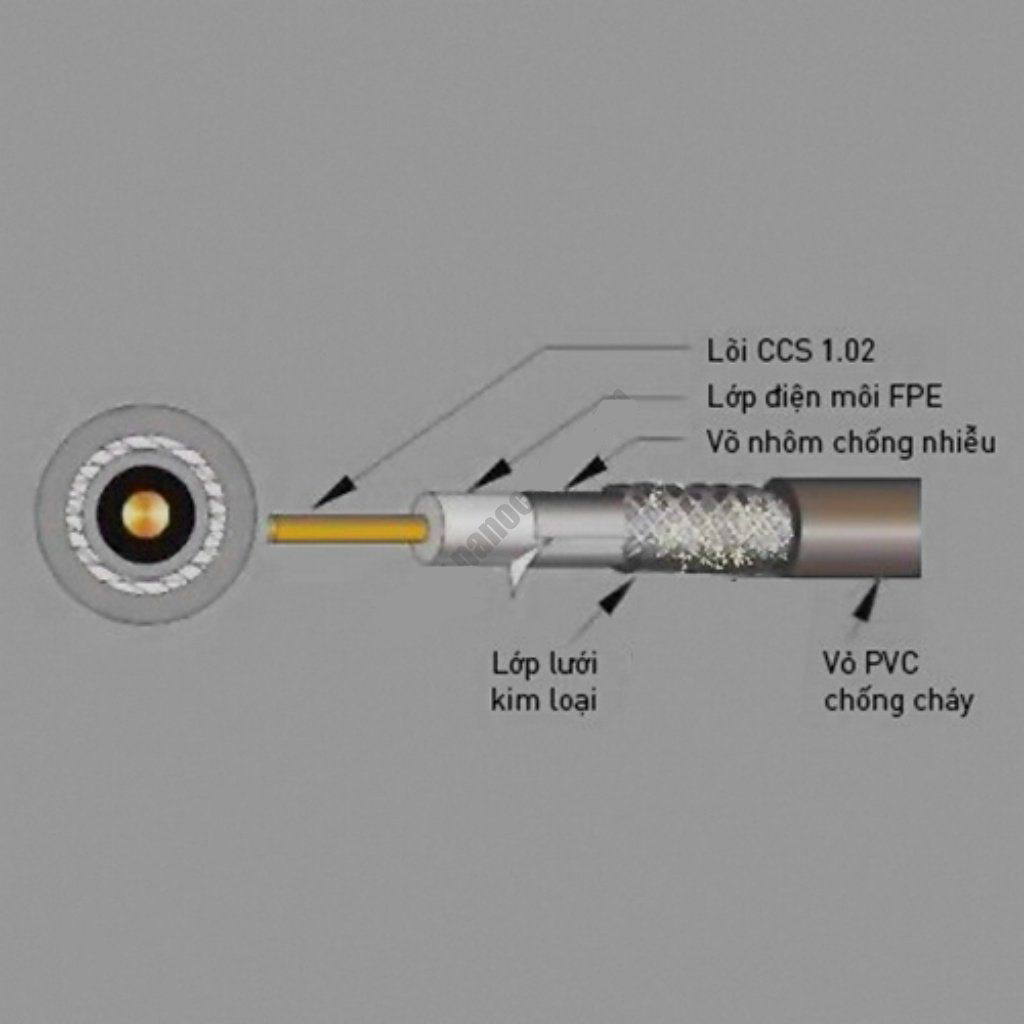 Lõi CCS 1.02
Lớp điện môi FPE
Võ nhôm chống nhiễu
Lớp lưới kim loại
Vỏ PVC chống cháy